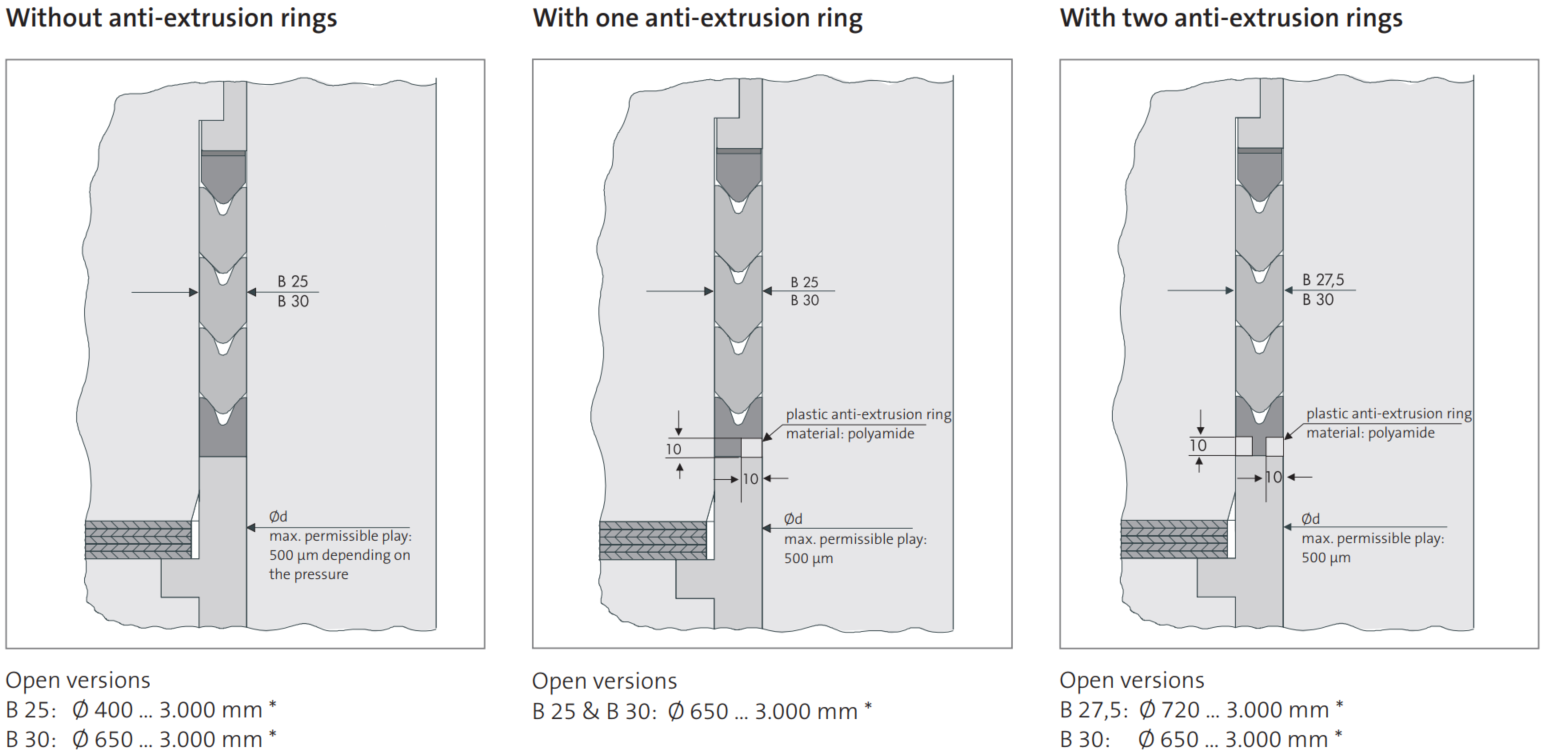 Without anti-extrusion rings

B 25
B 30

Ød
max. permissible play: 500 µm depending on the pressure

Open versions
B 25: Ø 400 ... 3.000 mm *
B 30: Ø 650 ... 3.000 mm *

With one anti-extrusion ring

B 25
B 30

plastic anti-extrusion ring
material: polyamide

10

10

Ød
max. permissible play: 500 µm

Open versions
B 25 & B 30: Ø 650 ... 3.000 mm *

With two anti-extrusion rings

B 27,5
B 30

plastic anti-extrusion ring
material: polyamide

10

10

Ød
max. permissible play: 500 µm

Open versions
B 27,5: Ø 720 ... 3.000 mm *
B 30: Ø 650 ... 3.000 mm *